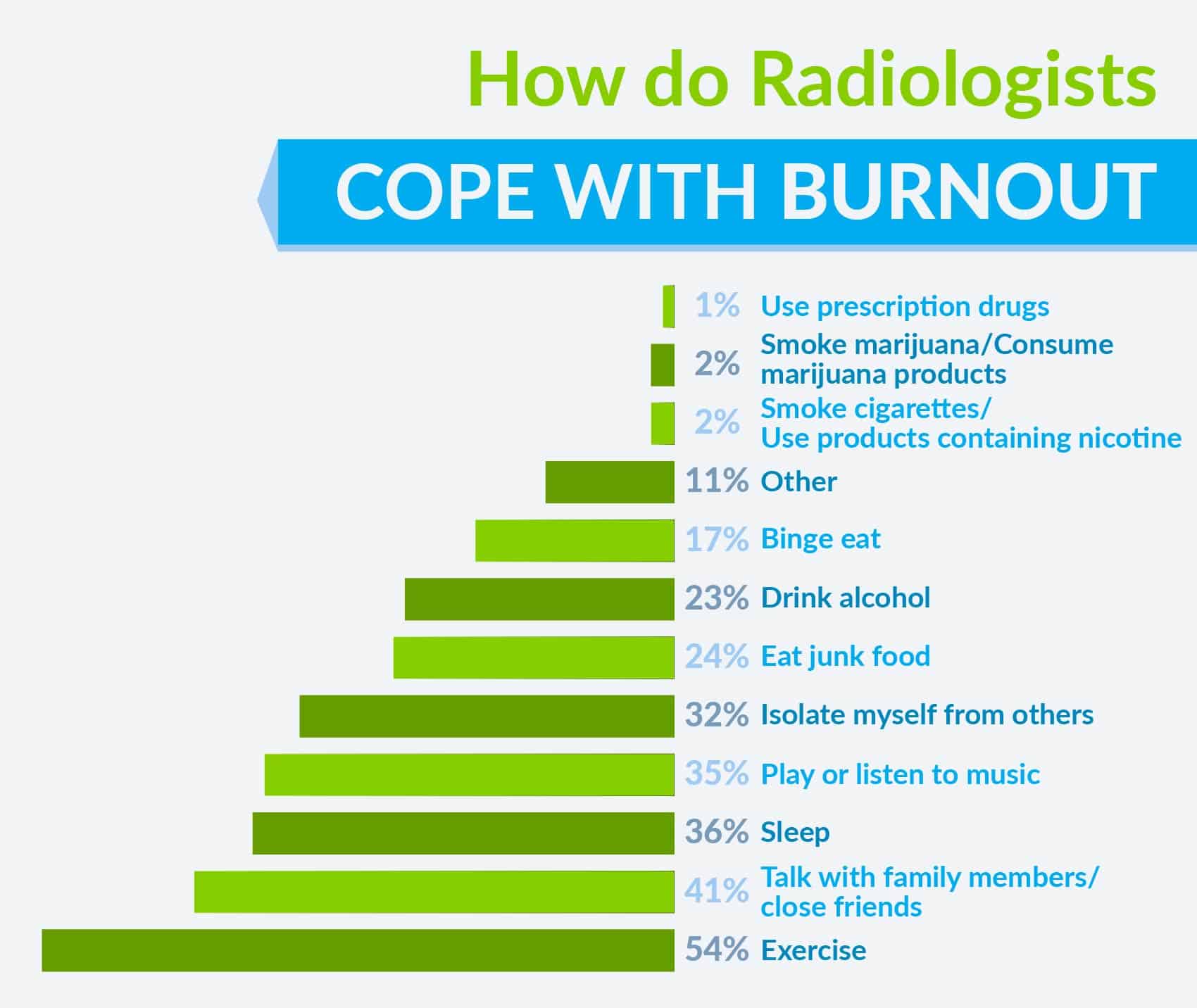 How do Radiologists

COPE WITH BURNOUT

1% Use prescription drugs

2% Smoke marijuana/Consume marijuana products

2% Smoke cigarettes/ Use products containing nicotine

11% Other

17% Binge eat

23% Drink alcohol

24% Eat junk food

32% Isolate myself from others

35% Play or listen to music

36% Sleep

41% Talk with family members/ close friends

54% Exercise